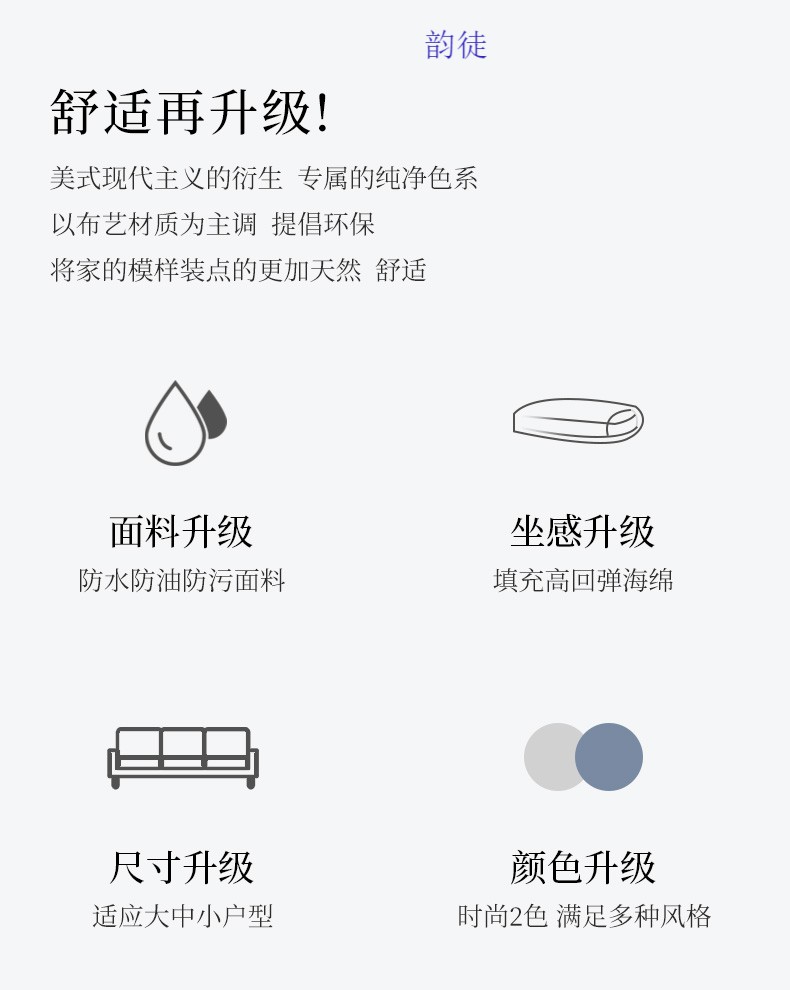 韵徒

舒适再升级!

美式现代主义的衍生 专属的纯净色系

以布艺材质为主调 提倡环保

将家的模样装点的更加天然 舒适

面料升级
防水防油防污面料

坐感升级
填充高回弹海绵

尺寸升级
适应大中小户型

颜色升级
时尚2色 满足多种风格