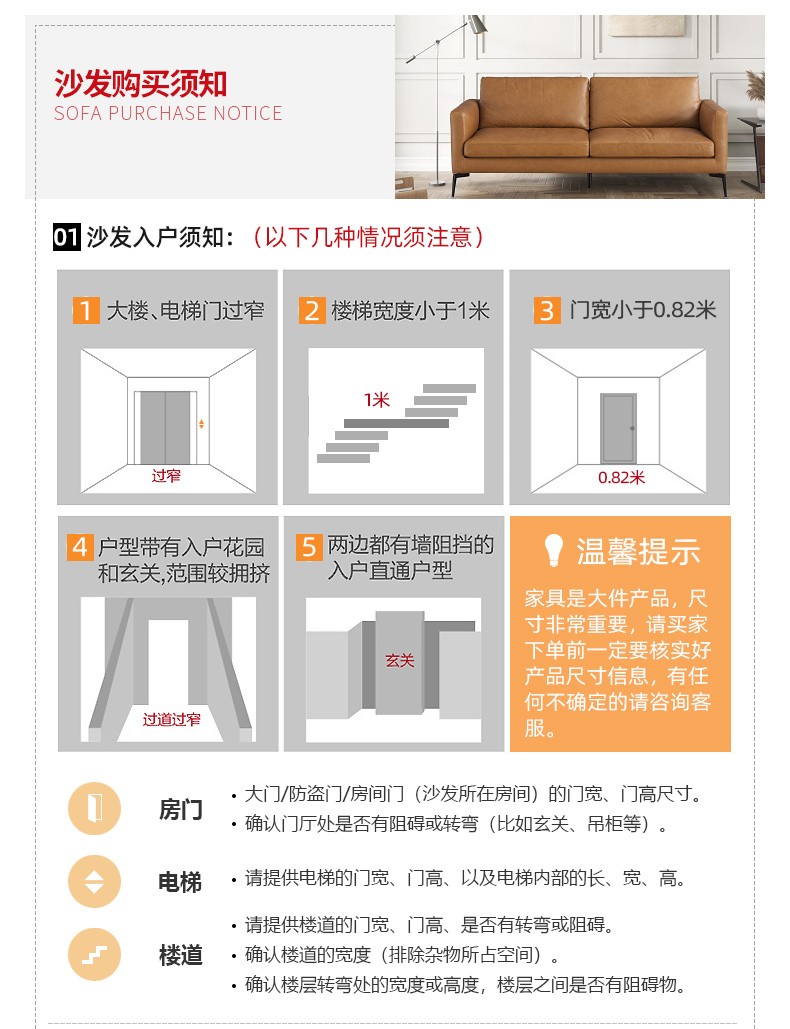 沙发购买须知
SOFA PURCHASE NOTICE

01 沙发入户须知：（以下几种情况须注意）

1 大楼、电梯门过窄

过窄

2 楼梯宽度小于1米

1米

3 门宽小于0.82米

0.82米

4 户型带有入户花园和玄关,范围较拥挤

过道过窄

5 两边都有墙阻挡的入户直通户型

玄关

温馨提示

家具是大件产品，尺寸非常重要，请买家下单前一定要核实好产品尺寸信息，有任何不确定的请咨询客服。

房门
• 大门/防盗门/房间门（沙发所在房间）的门宽、门高尺寸。
• 确认门厅处是否有阻碍或转弯（比如玄关、吊柜等）。

电梯
• 请提供电梯的门宽、门高、以及电梯内部的长、宽、高。

楼道
• 请提供楼道的门宽、门高、是否有转弯或阻碍。
• 确认楼道的宽度（排除杂物所占空间）。
• 确认楼层转弯处的宽度或高度，楼层之间是否有阻碍物。