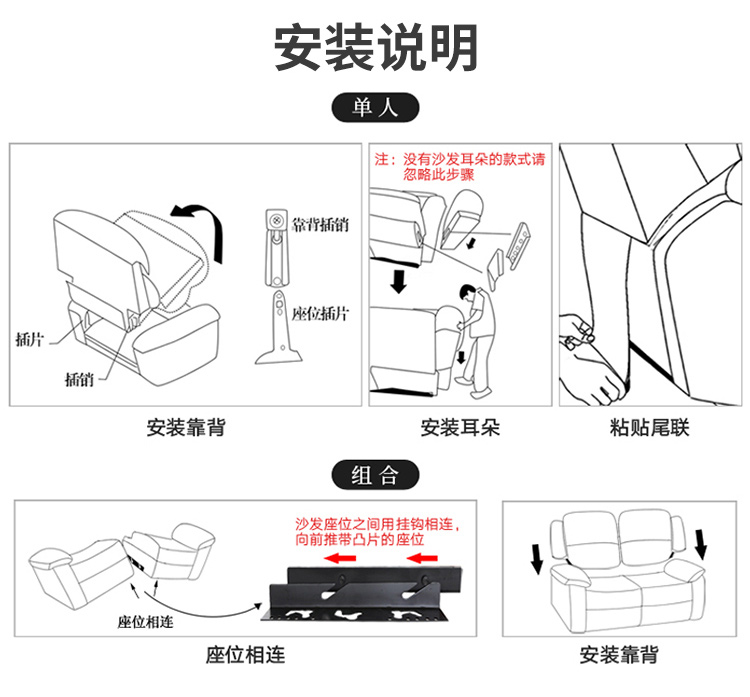 安装说明

单人

靠背插销

座位插片

插片

插销

安装靠背

注：没有沙发耳朵的款式请忽略此步骤

安装耳朵

粘贴尾联

组合

沙发座位之间用挂钩相连，向前推带凸片的座位

座位相连

座位相连

安装靠背