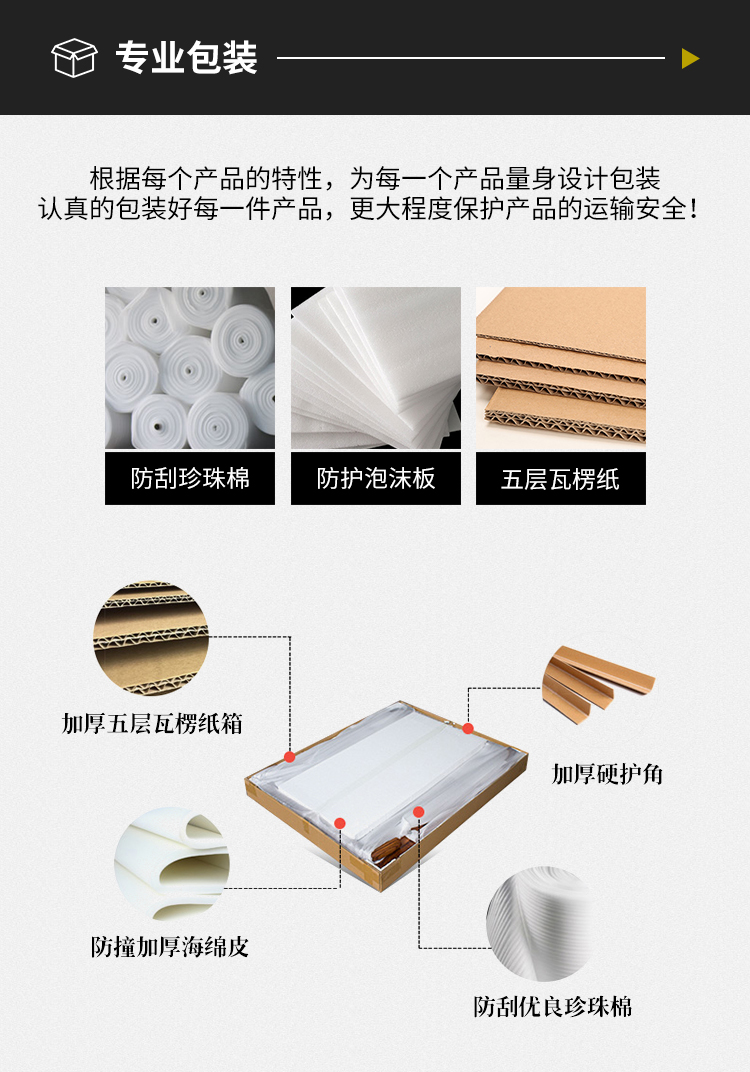 专业包装

根据每个产品的特性，为每一个产品量身设计包装
认真的包装好每一件产品，更大程度保护产品的运输安全！

防刮珍珠棉

防护泡沫板

五层瓦楞纸

加厚五层瓦楞纸箱

加厚硬护角

防撞加厚海绵皮

防刮优良珍珠棉